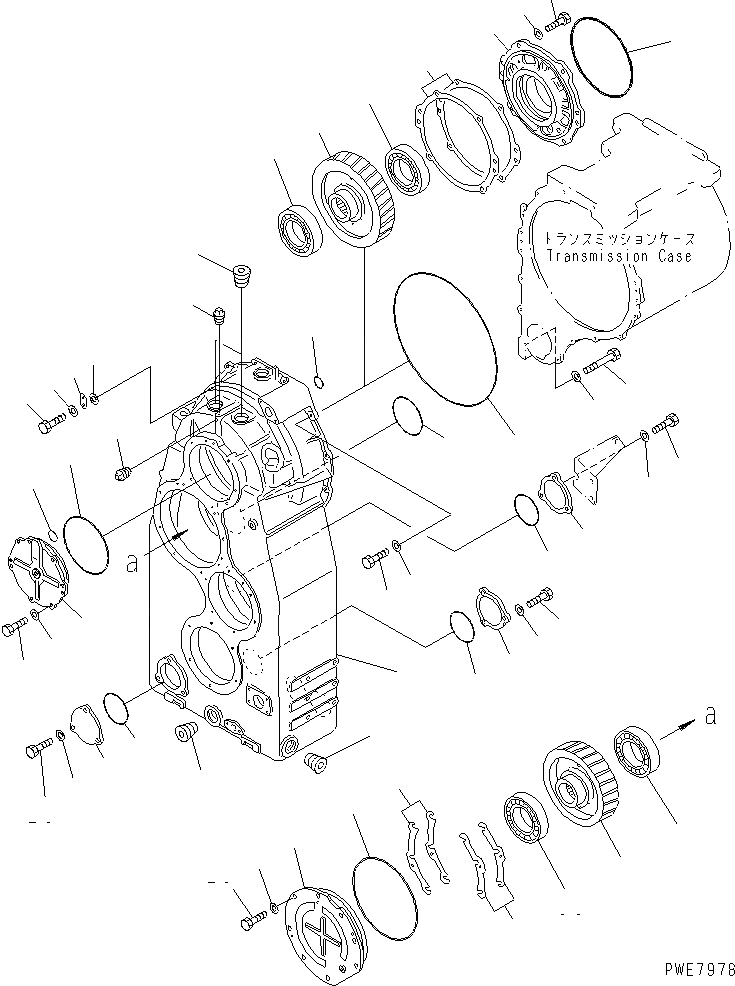 トランスミッションケース
Transmission Case

a

a

PWE7978