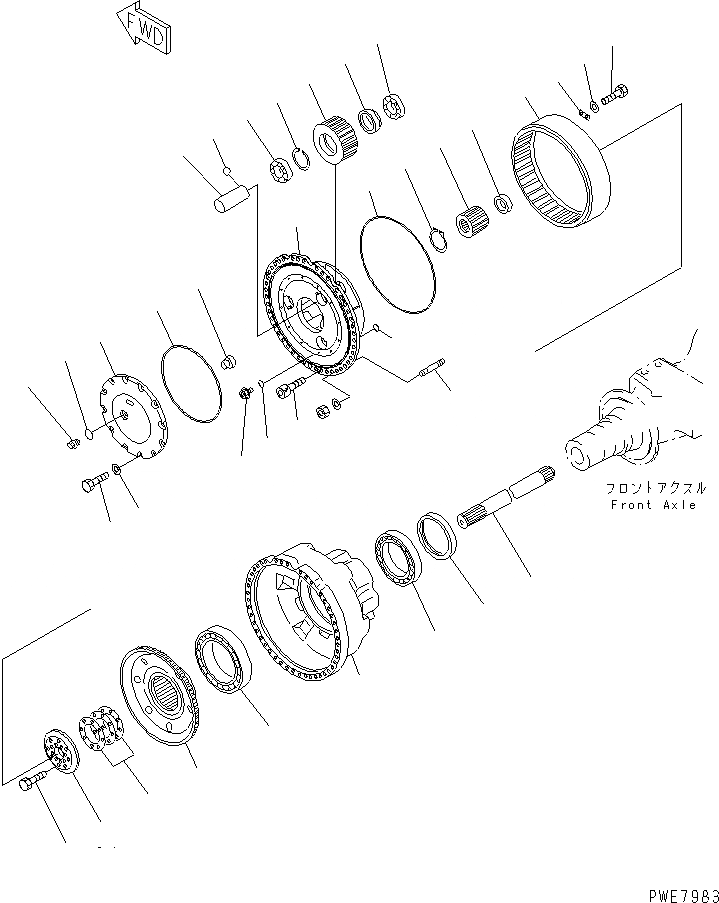 FWD

フロントアクスル
Front Axle

PWE7983