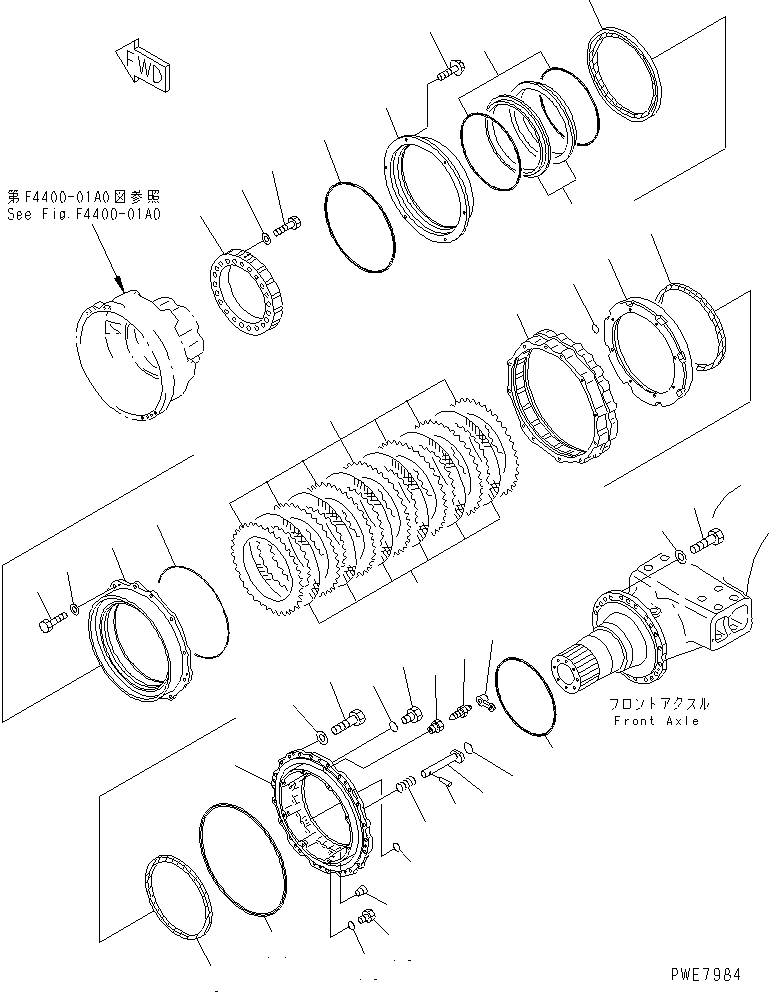 FWD

第F4400-01A0図参照
See Fig.F4400-01A0

フロントアクスル
Front Axle

PWE7984