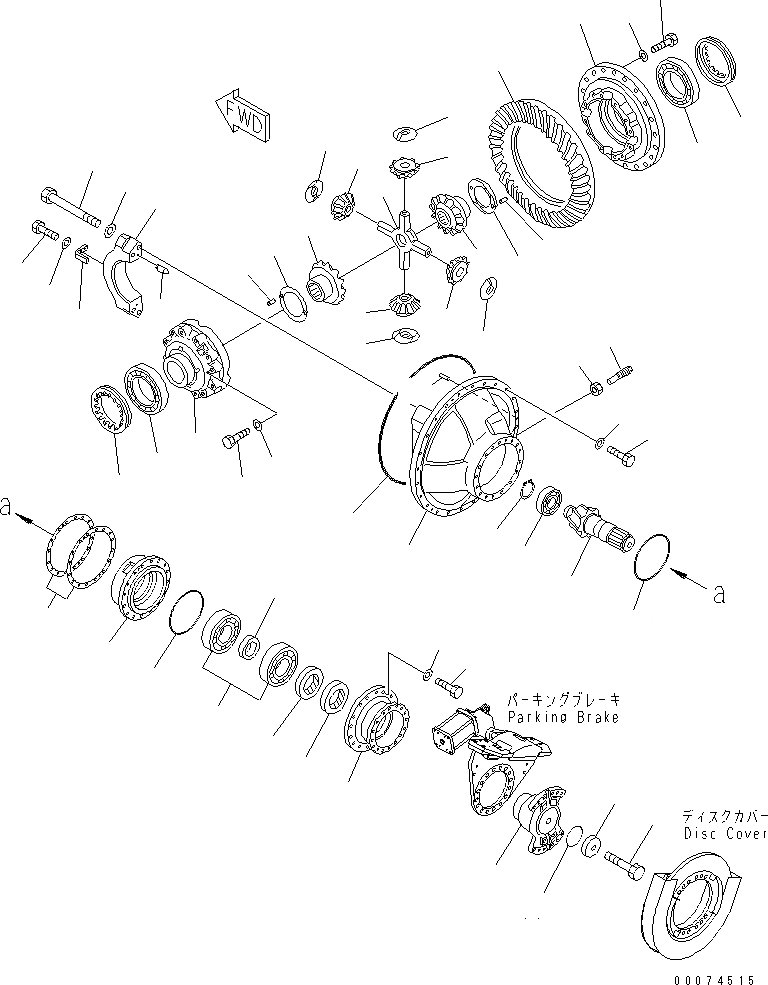 FWD

a

a

パーキングブレーキ
Parking Brake

ディスクカバー
Disc Cover

00074515