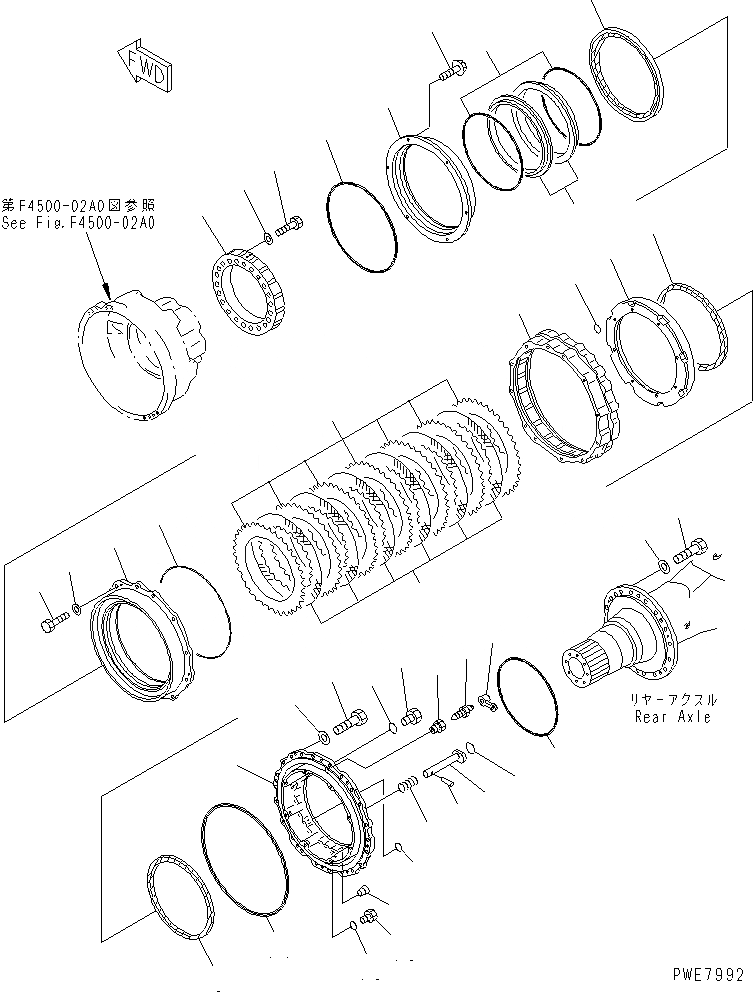 FWD

第F4500-02A0図参照
See Fig.F4500-02A0

リヤーアクスル
Rear Axle

PWE7992