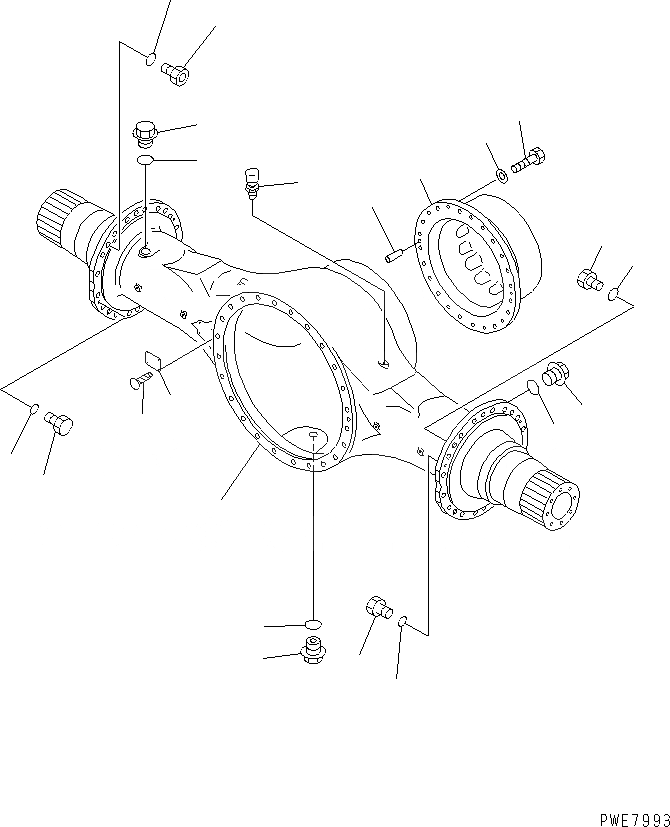 PWE7993