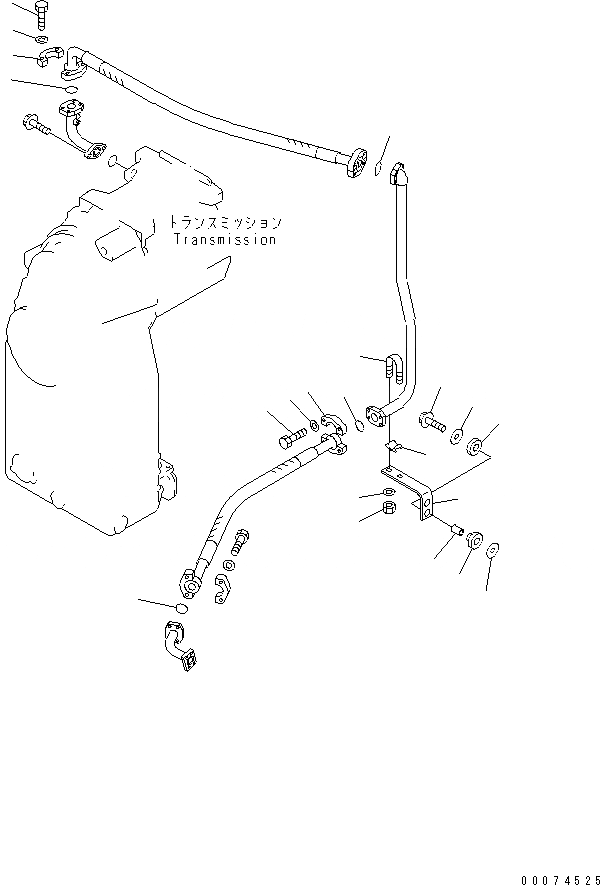 トランスミッション
Transmission

00074525