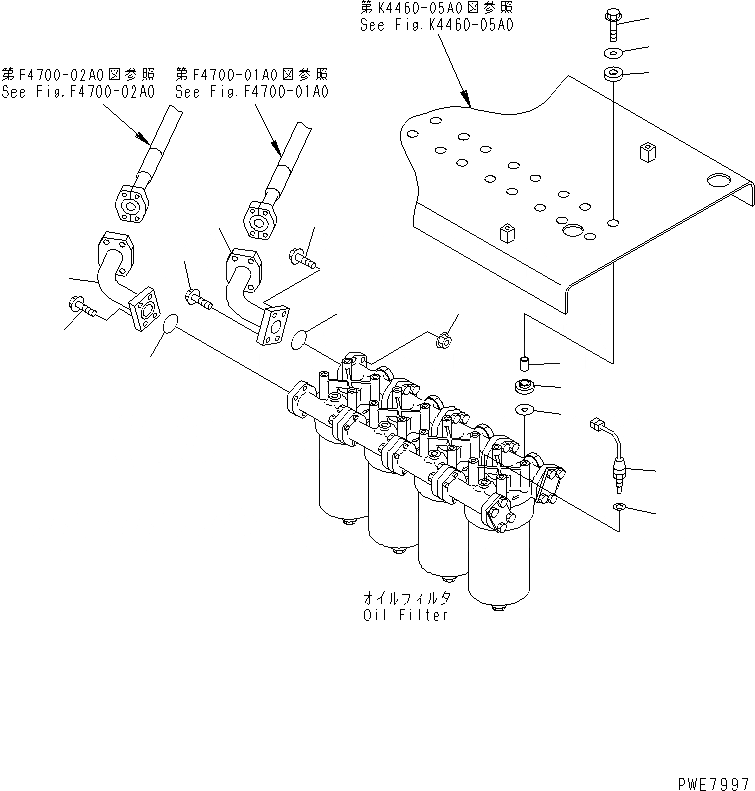 第K4460-05A0図参照
See Fig.K4460-05A0

第F4700-02A0図参照
See Fig.F4700-02A0

第F4700-01A0図参照
See Fig.F4700-01A0

オイルフィルタ
Oil Filter

PWE7997