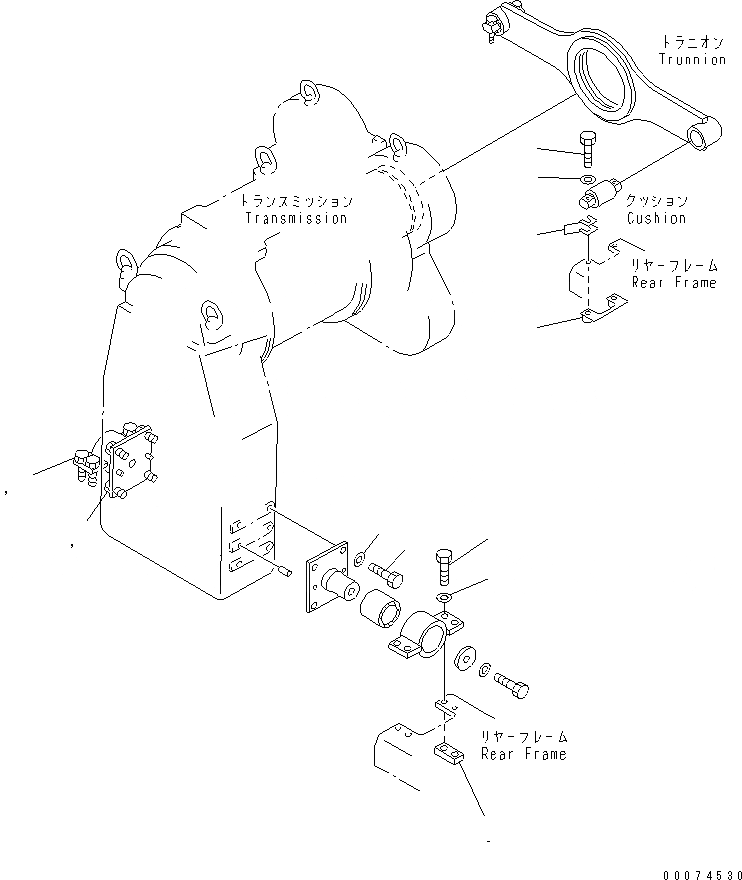 トラニオン
Trunnion

トランスミッション
Transmission

クッション
Cushion

リヤーフレーム
Rear Frame

リヤーフレーム
Rear Frame

00074530