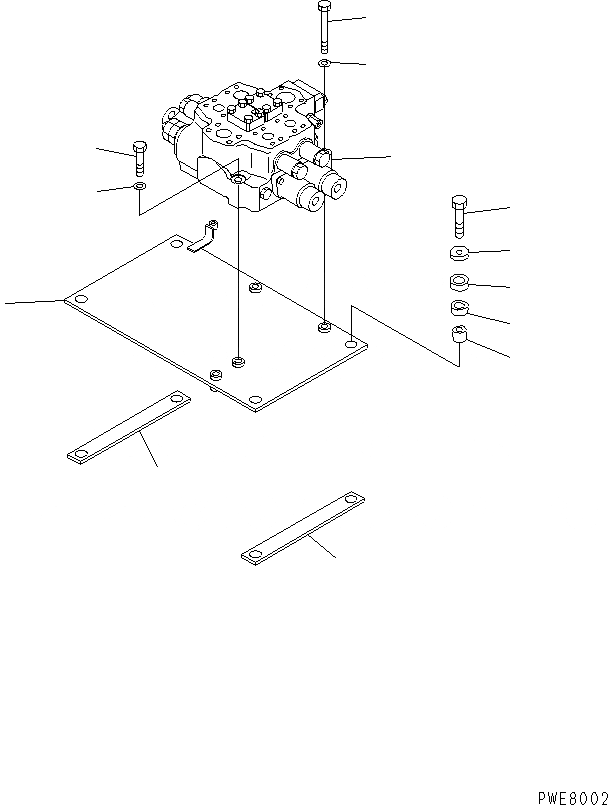 PWE8002