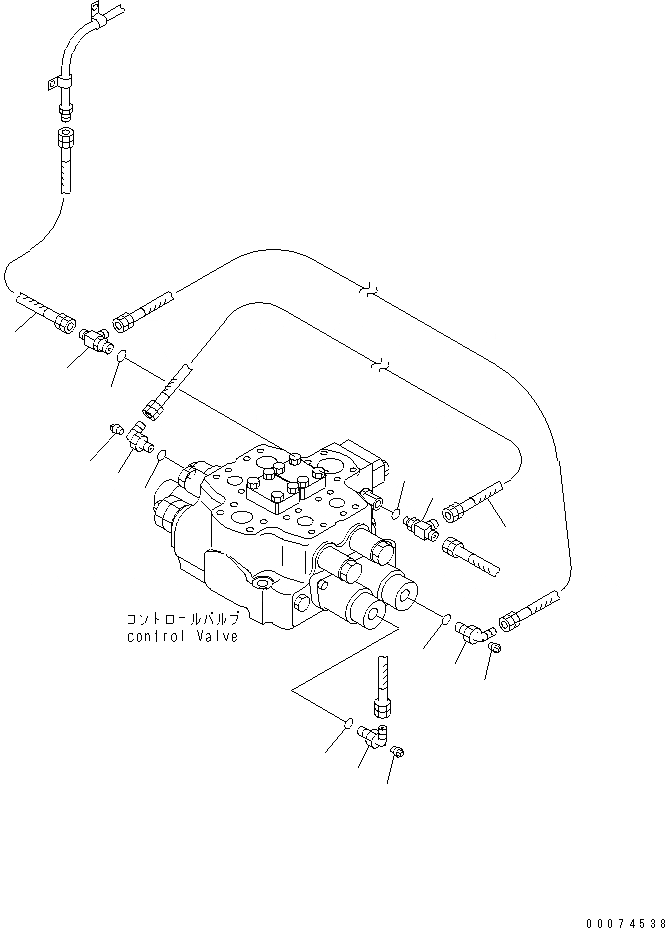 コントロールバルブ
control Valve

00074538