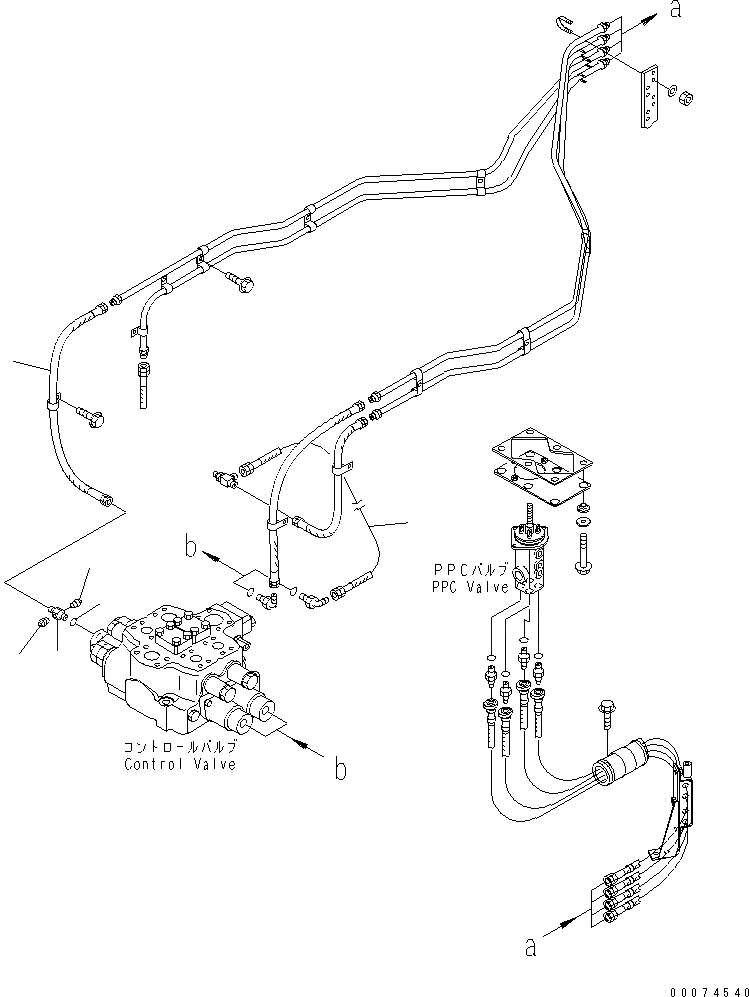 a

b

PPCバルブ
PPC Valve

コントロールバルブ
Control Valve

b

a

00074540