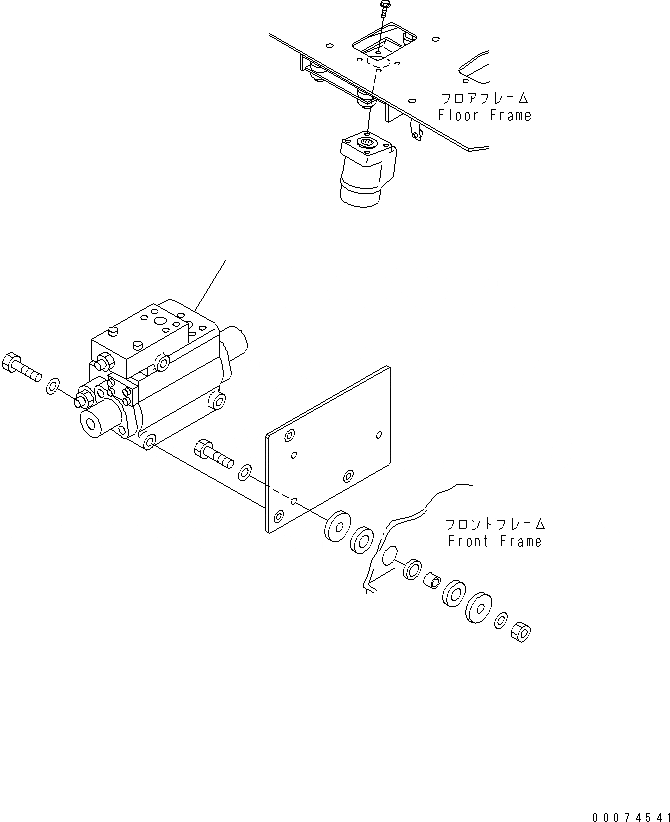 フロアフレーム
Floor Frame

フロントフレーム
Front Frame

00074541