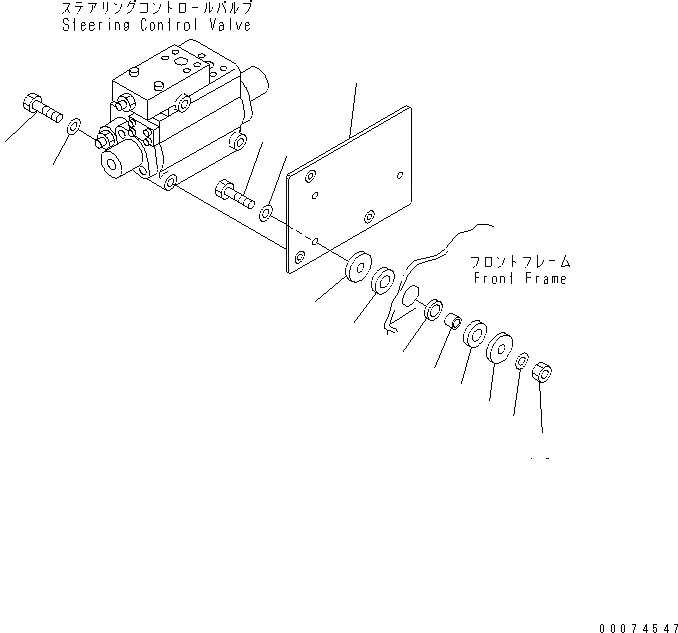 ステアリングコントロールバルブ
Steering Control Valve

フロントフレーム
Front Frame

00074547