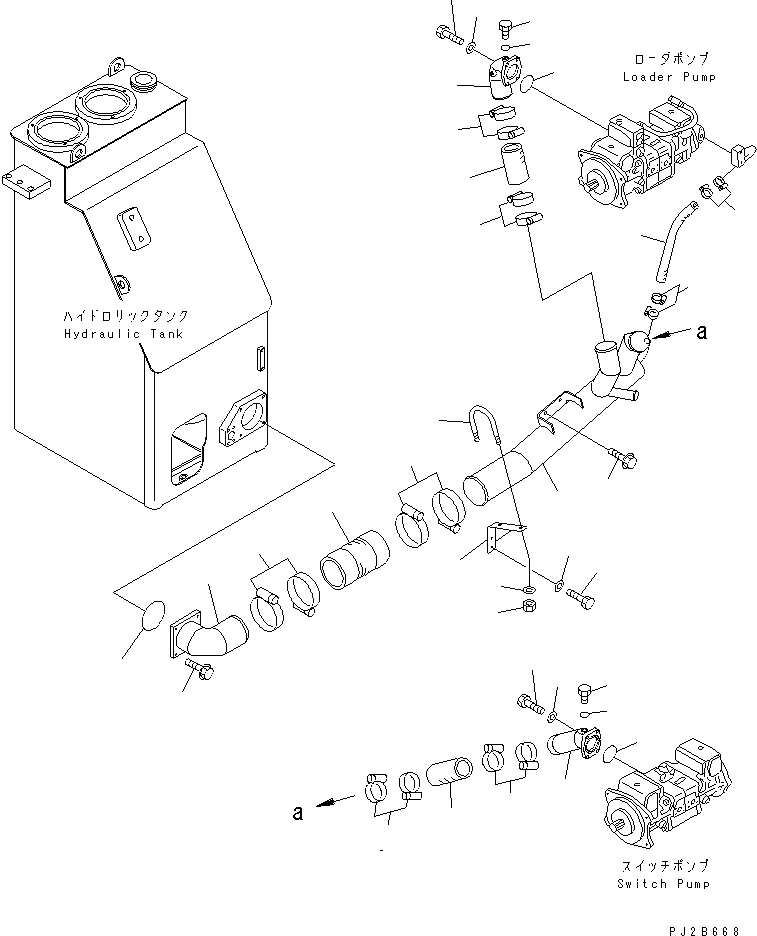 ローダポンプ
Loader Pump

ハイドロリックタンク
Hydraulic Tank

a

a

スイッチポンプ
Switch Pump

PJ2B668