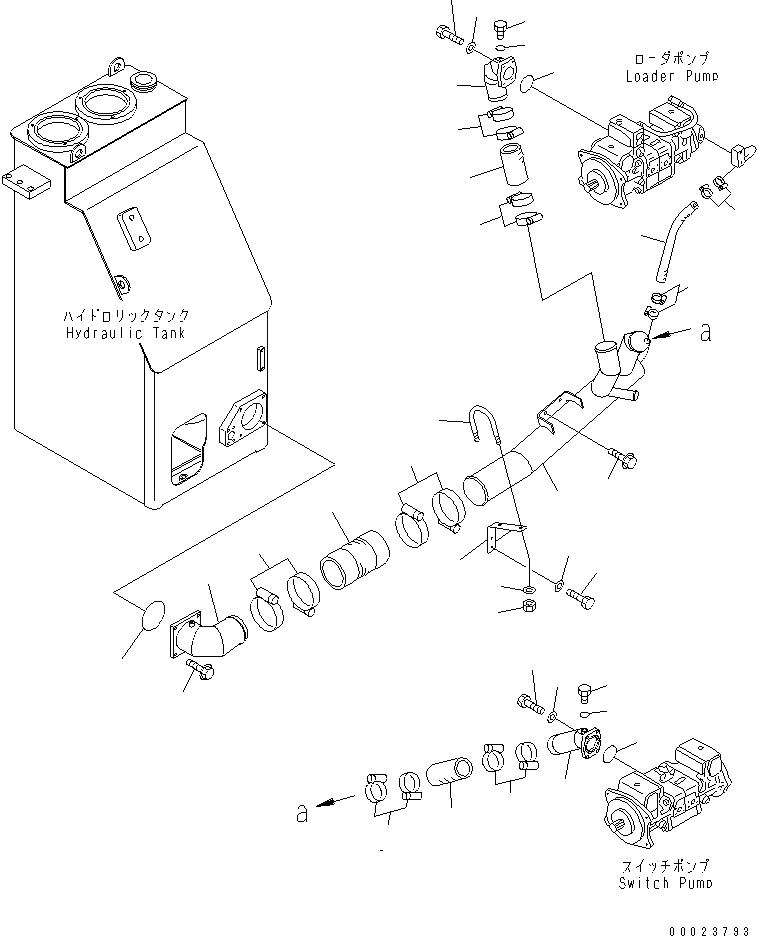 ローダポンプ
Loader Pump

ハイドロリックタンク
Hydraulic Tank

a

a

スイッチポンプ
Switch Pump

00023793