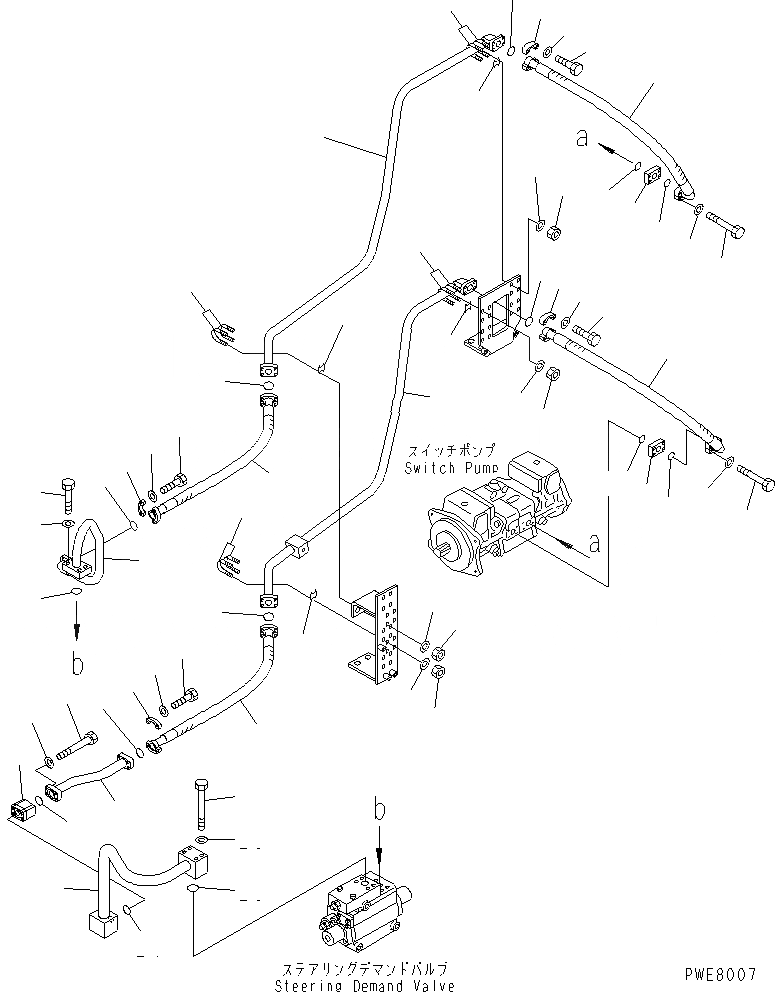 a

スイッチポンプ
Switch Pump

a

b

b

ステアリングデマンドバルブ
Steering Demand Valve

PWE8007