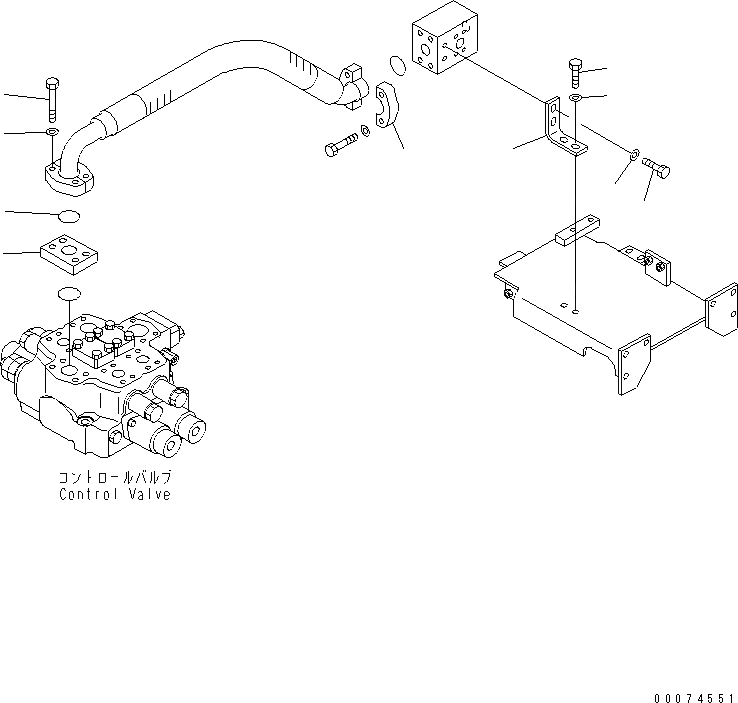 コントロールバルブ
Control Valve

00074551