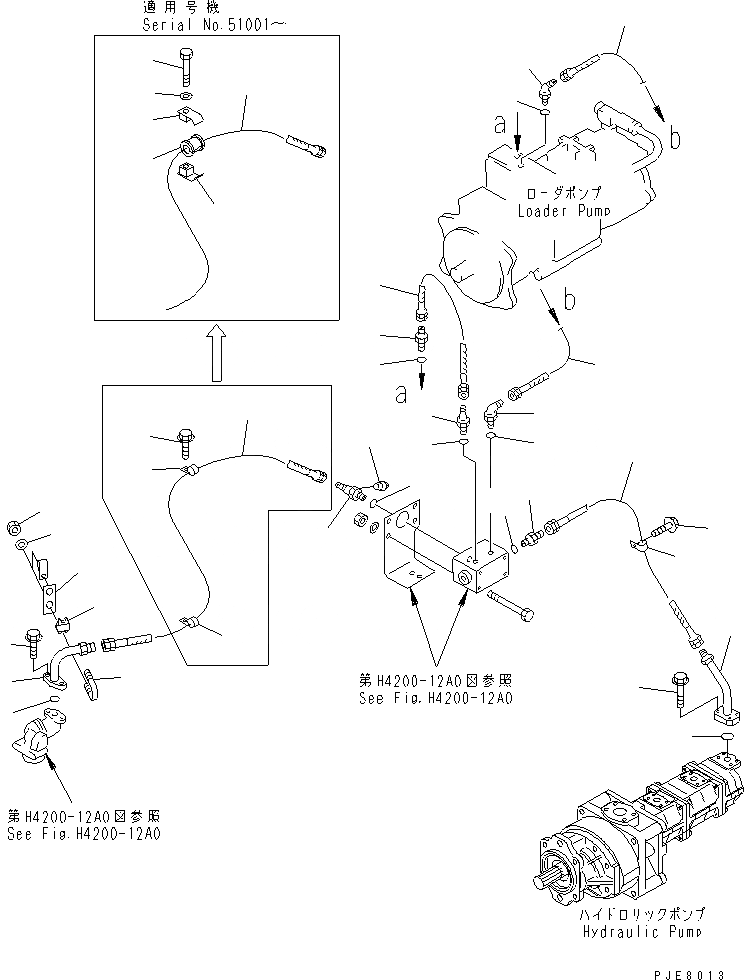 適用号機
Serial No.51001～

a

b

ローダポンプ
Loader Pump

b

a

第H4200-12A0図参照
See Fig.H4200-12A0

第H4200-12A0図参照
See Fig.H4200-12A0

ハイドロリックポンプ
Hydraulic Pump

PJE8013