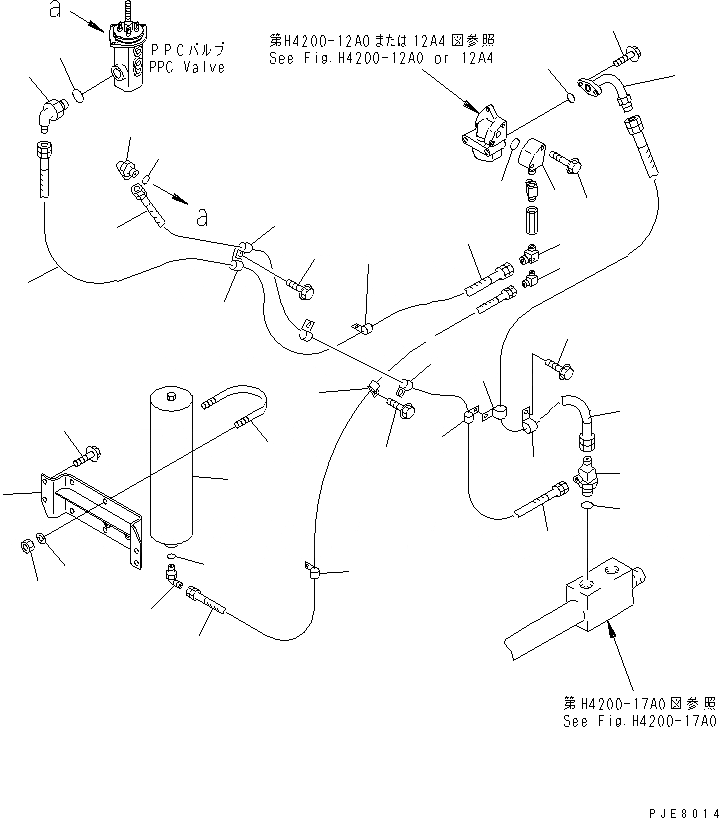 a

PPCバルブ
PPC Valve

第H4200-12A0または12A4図参照
See Fig.H4200-12A0 or 12A4

a

第H4200-17A0図参照
See Fig.H4200-17A0

PJE8014