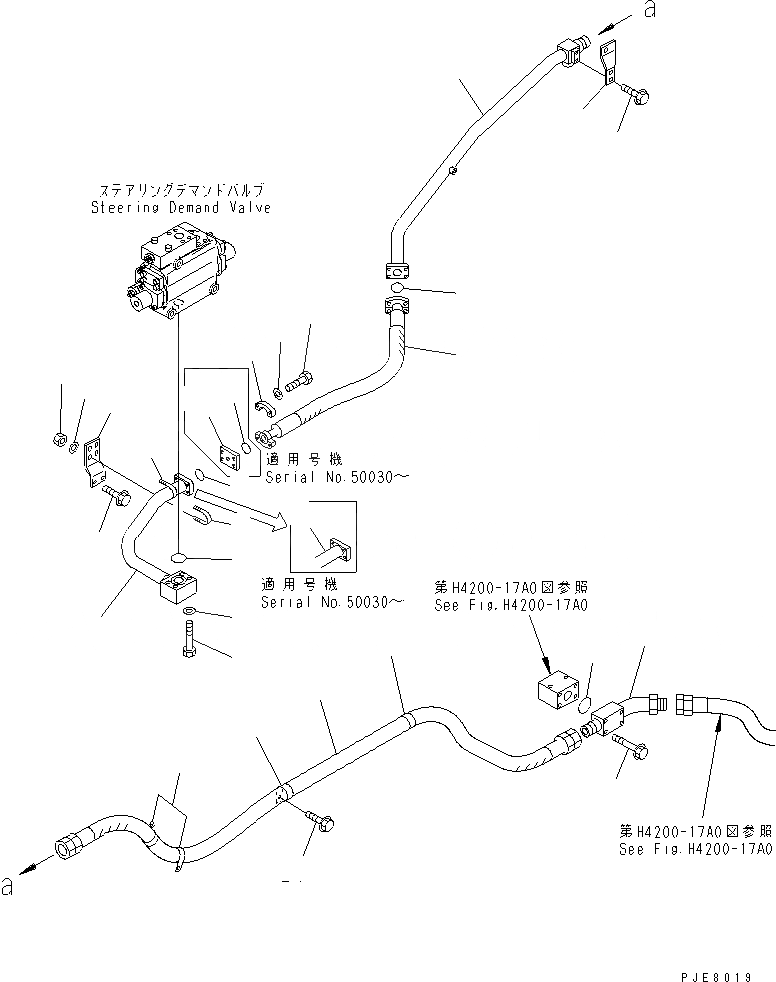 a

ステアリングデマンドバルブ
Steering Demand Valve

適用号機
Serial No.50030～

適用号機
Serial No.50030～

第H4200-17A0図参照
See Fig.H4200-17A0

第H4200-17A0図参照
See Fig.H4200-17A0

a

PJE8019