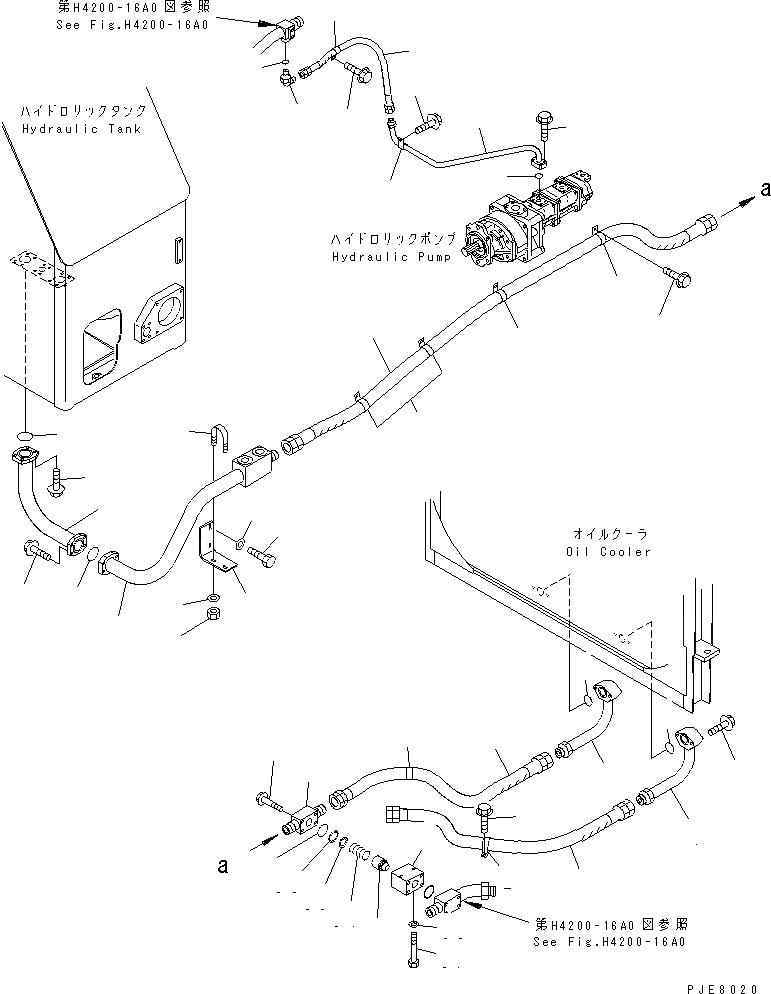 第H4200-16A0図参照
See Fig.H4200-16A0

ハイドロリックタンク
Hydraulic Tank

ハイドロリックポンプ
Hydraulic Pump

a

オイルクーラ
Oil Cooler

a

第H4200-16A0図参照
See Fig.H4200-16A0

PJE8020