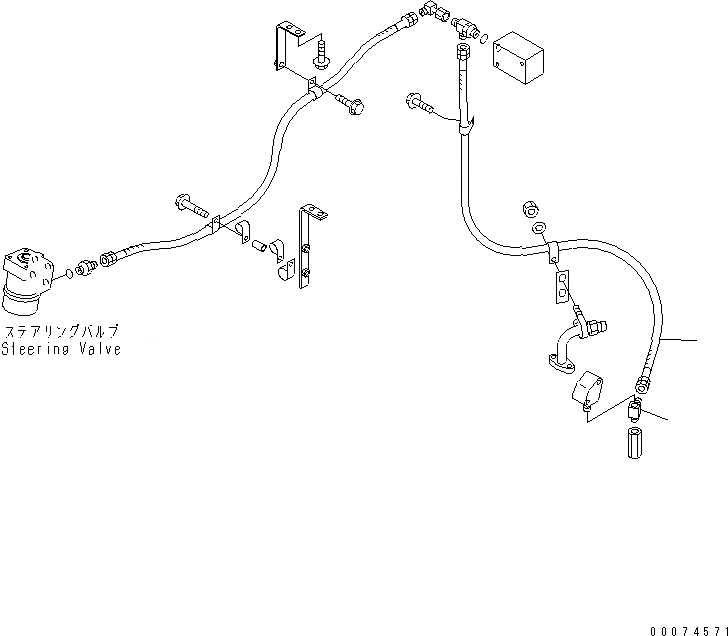 ステアリングバルブ
Steering Valve

00074571