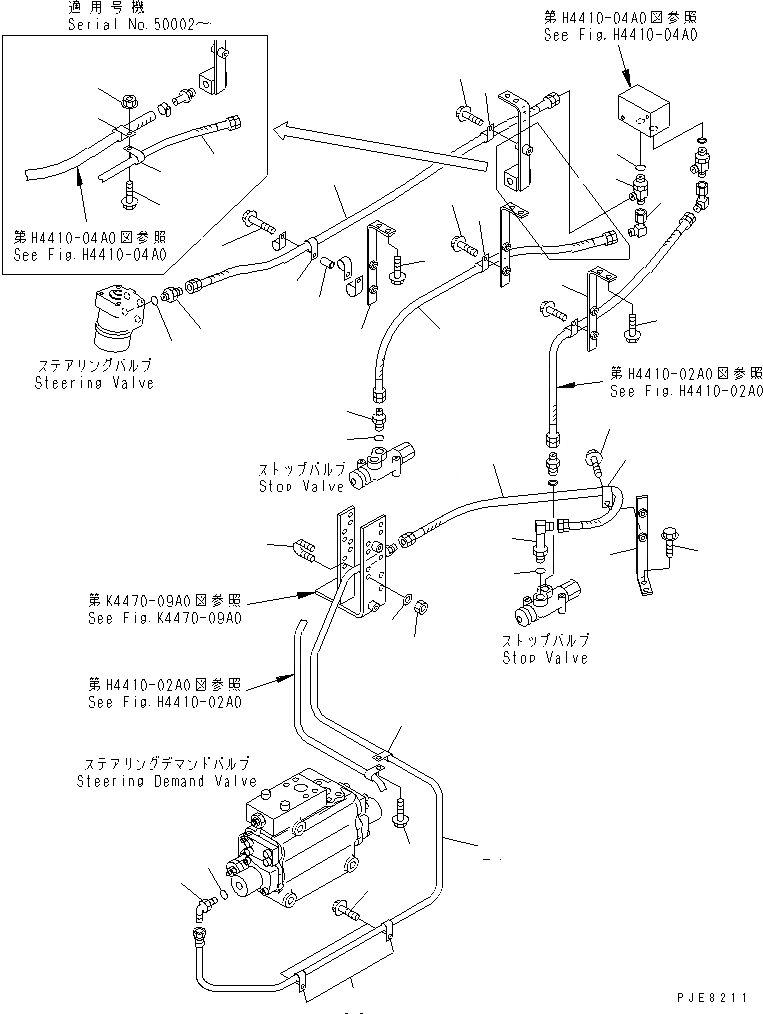 適用号機
Serial No.50002～

第H4410-04A0図参照
See Fig.H4410-04A0

第H4410-04A0図参照
See Fig.H4410-04A0

ステアリングバルブ
Steering Valve

第H4410-02A0図参照
See Fig.H4410-02A0

ストップバルブ
Stop Valve

第K4470-09A0図参照
See Fig.K4470-09A0

ストップバルブ
Stop Valve

第H4410-02A0図参照
See Fig.H4410-02A0

ステアリングデマンドバルブ
Steering Demand Valve

PJE8211