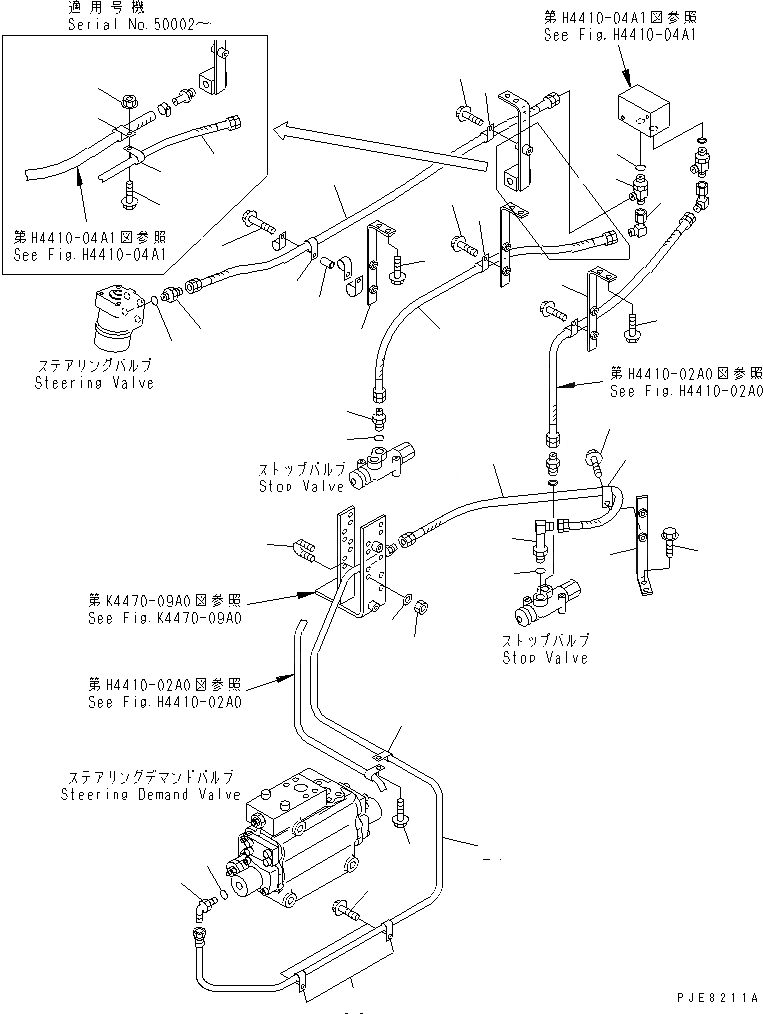 適用号機
Serial No.50002~

第H4410-04A1図参照
See Fig.H4410-04A1

第H4410-04A1図参照
See Fig.H4410-04A1

ステアリングバルブ
Steering Valve

第H4410-02A0図参照
See Fig.H4410-02A0

ストップバルブ
Stop Valve

第K4470-09A0図参照
See Fig.K4470-09A0

ストップバルブ
Stop Valve

第H4410-02A0図参照
See Fig.H4410-02A0

ステアリングデマンドバルブ
Steering Demand Valve

PJE8211A