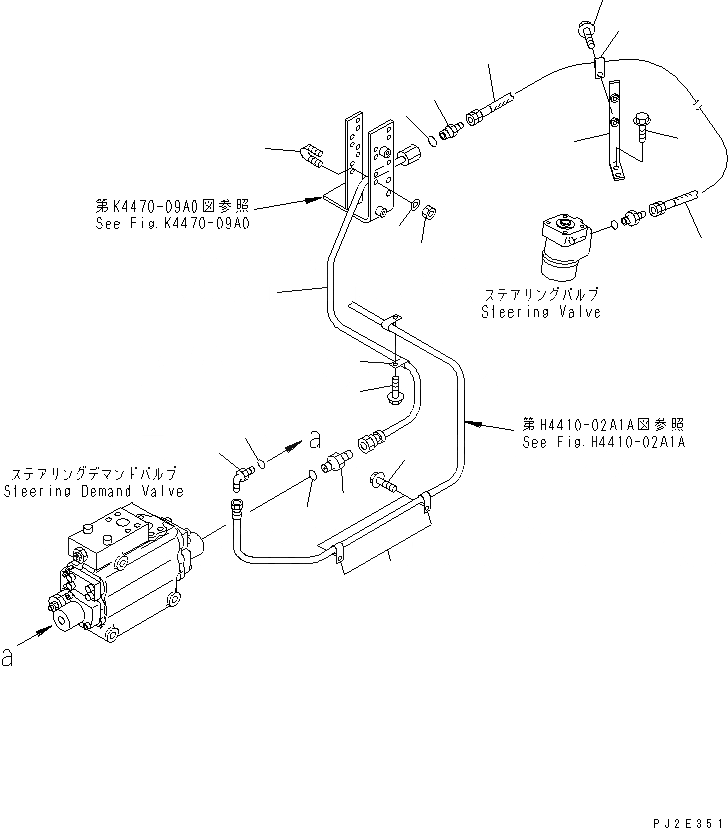 第K4470-09A0図参照
See Fig.K4470-09A0

ステアリングバルブ
Steering Valve

第H4410-02A1A図参照
See Fig.H4410-02A1A

a

ステアリングデマンドバルブ
Steering Demand Valve

a

PJ2E351