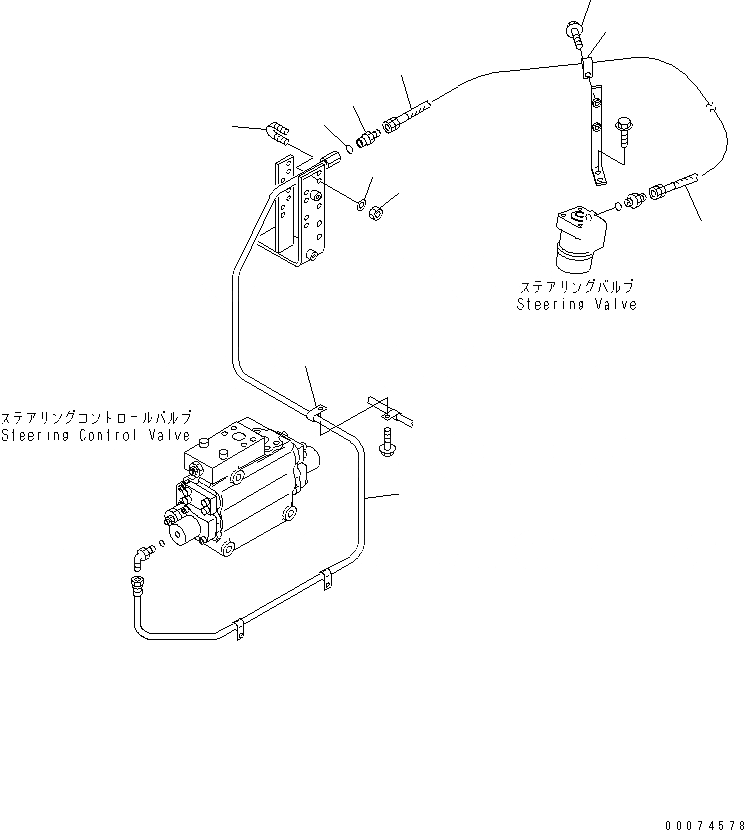 ステアリングバルブ
Steering Valve

ステアリングコントロールバルブ
Steering Control Valve

00074578