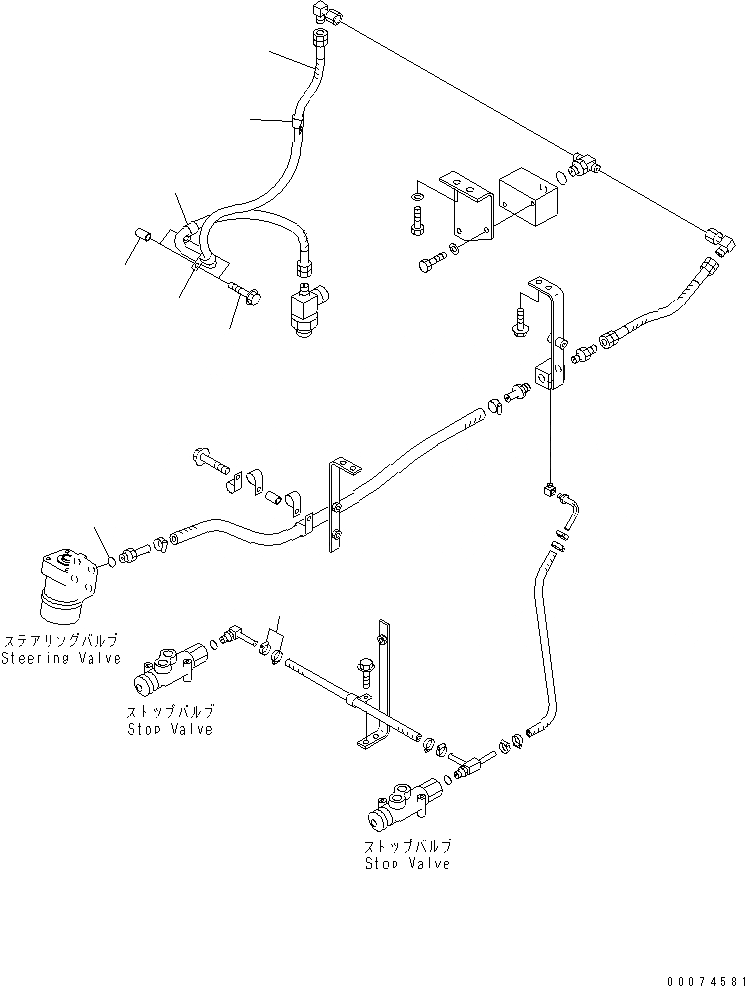 ステアリングバルブ
Steering Valve

ストップバルブ
Stop Valve

ストップバルブ
Stop Valve

00074581