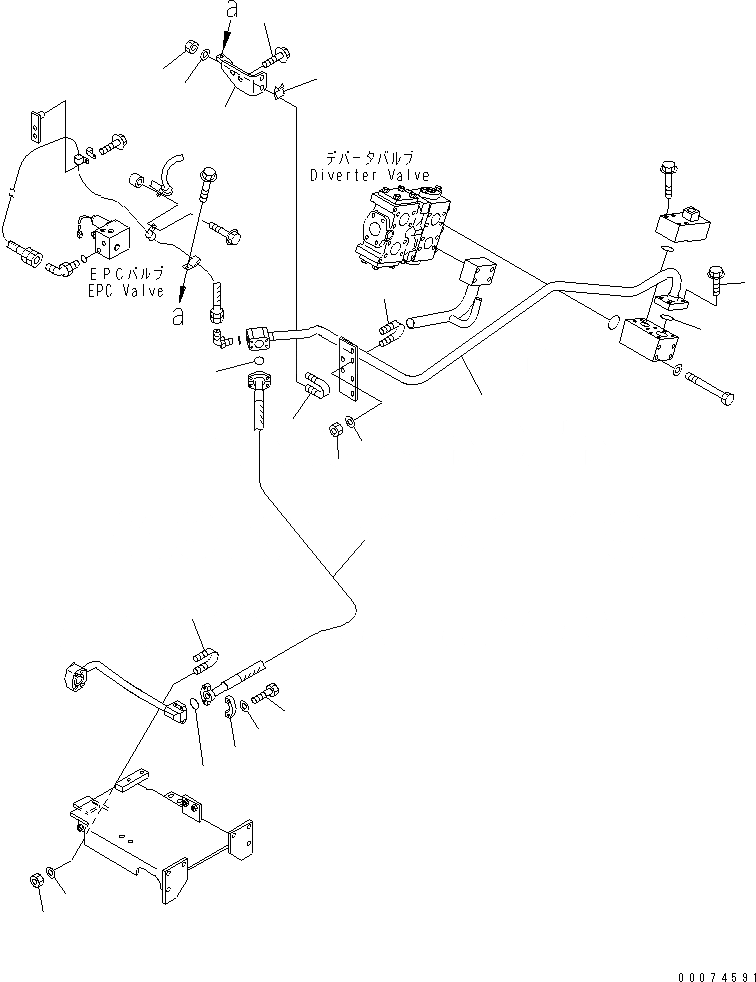 a

デバータバルブ
Diverter Valve

EPCバルブ
EPC Valve

a

00074591