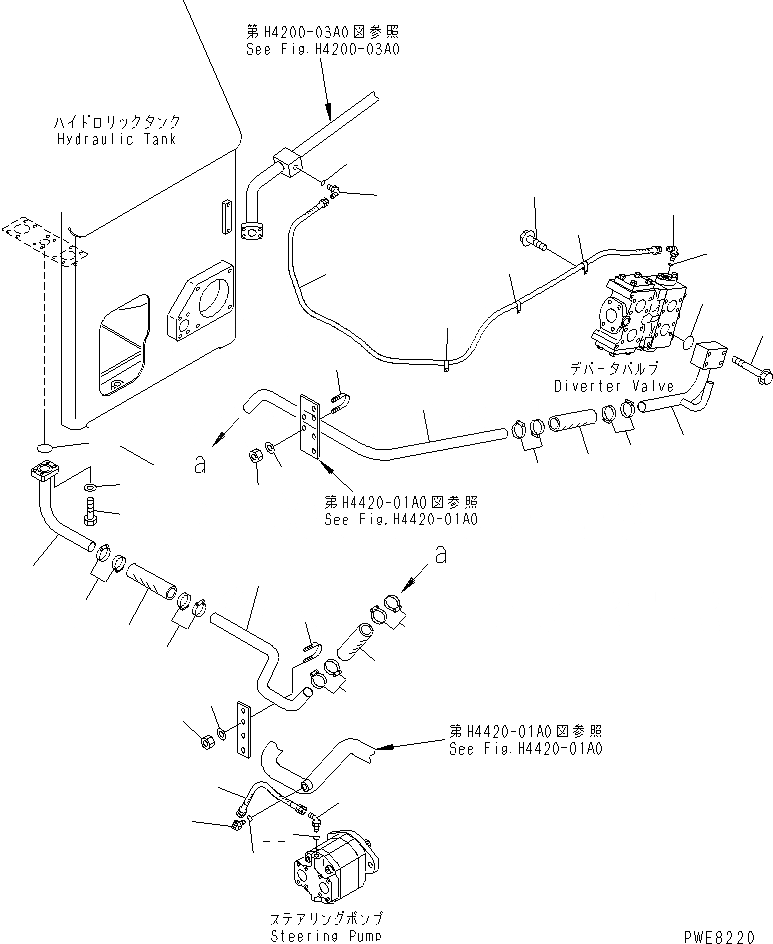 第H4200-03A0図参照
See Fig.H4200-03A0

ハイドロリックタンク
Hydraulic Tank

デバータバルブ
Diverter Valve

a

第H4420-01A0図参照
See Fig.H4420-01A0

a

第H4420-01A0図参照
See Fig.H4420-01A0

ステアリングポンプ
Steering Pump

PWE8220