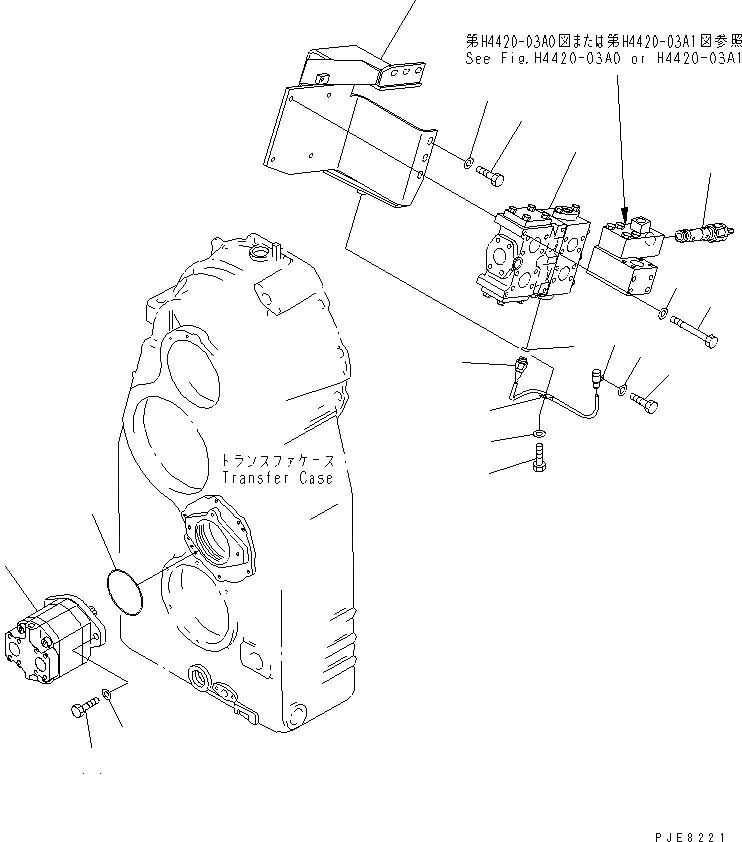 第H4420-03A0図または第H4420-03A1図参照
See Fig.H4420-03A0 or H4420-03A1

トランスファケース
Transfer Case

PJE8221