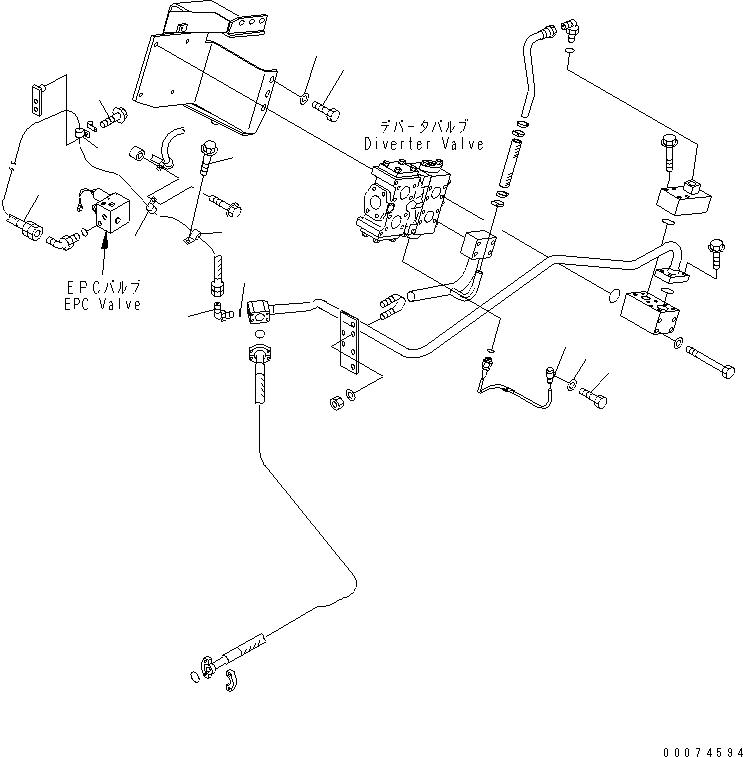 デバータバルブ
Diverter Valve

EPCバルブ
EPC Valve

00074594