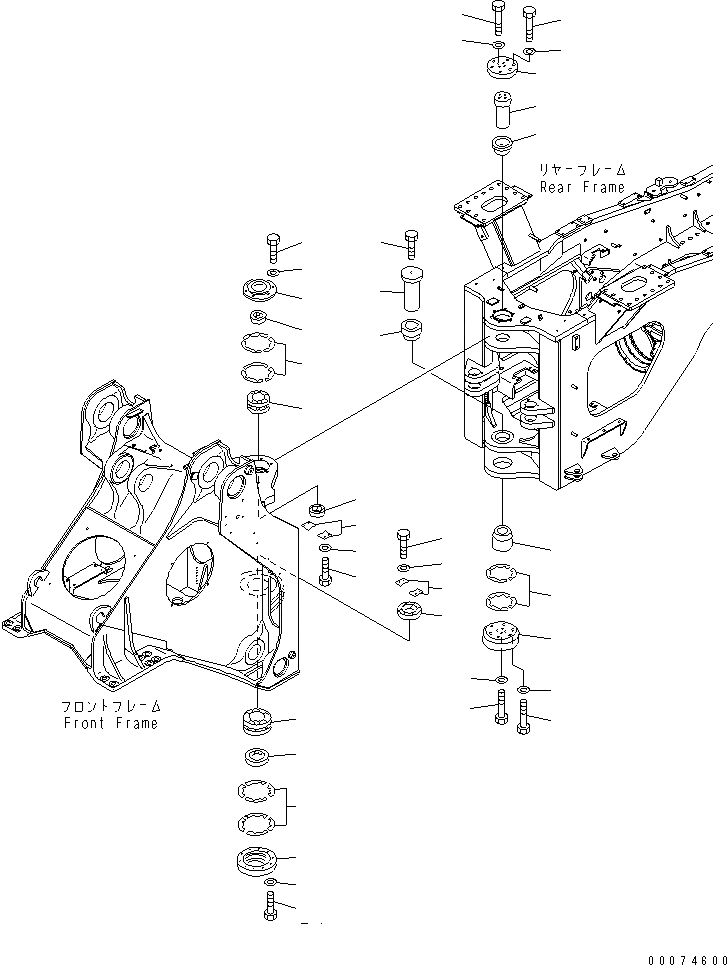 リヤーフレーム
Rear Frame

フロントフレーム
Front Frame

00074600