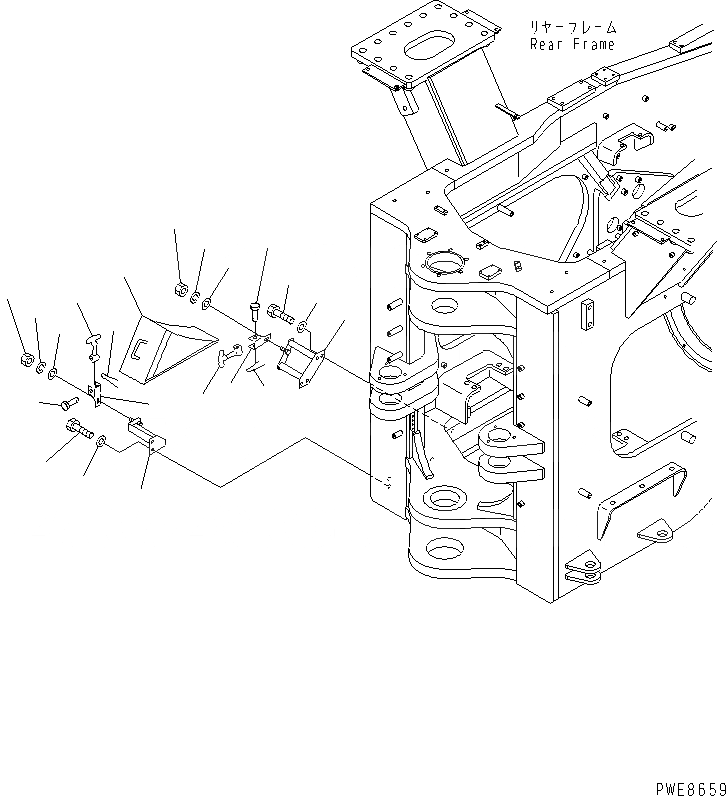 リヤーフレーム
Rear Frame

PWE8659