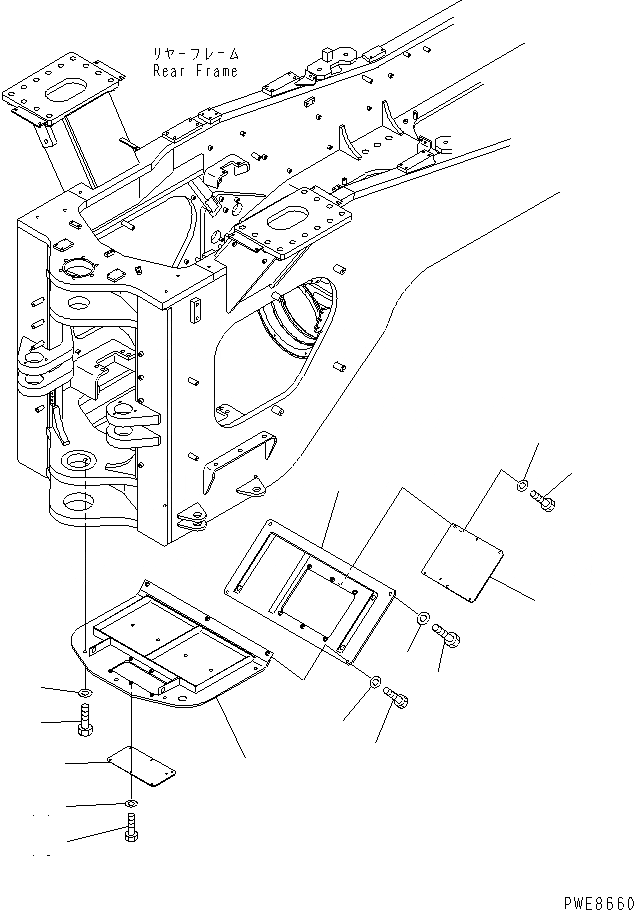 リヤーフレーム
Rear Frame

PWE8660