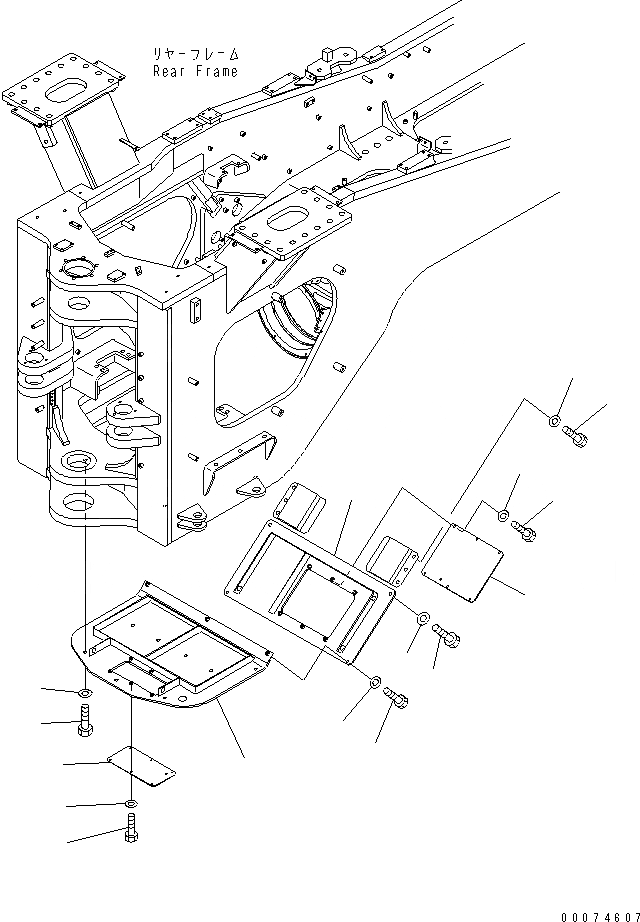 リヤーフレーム
Rear Frame

00074607