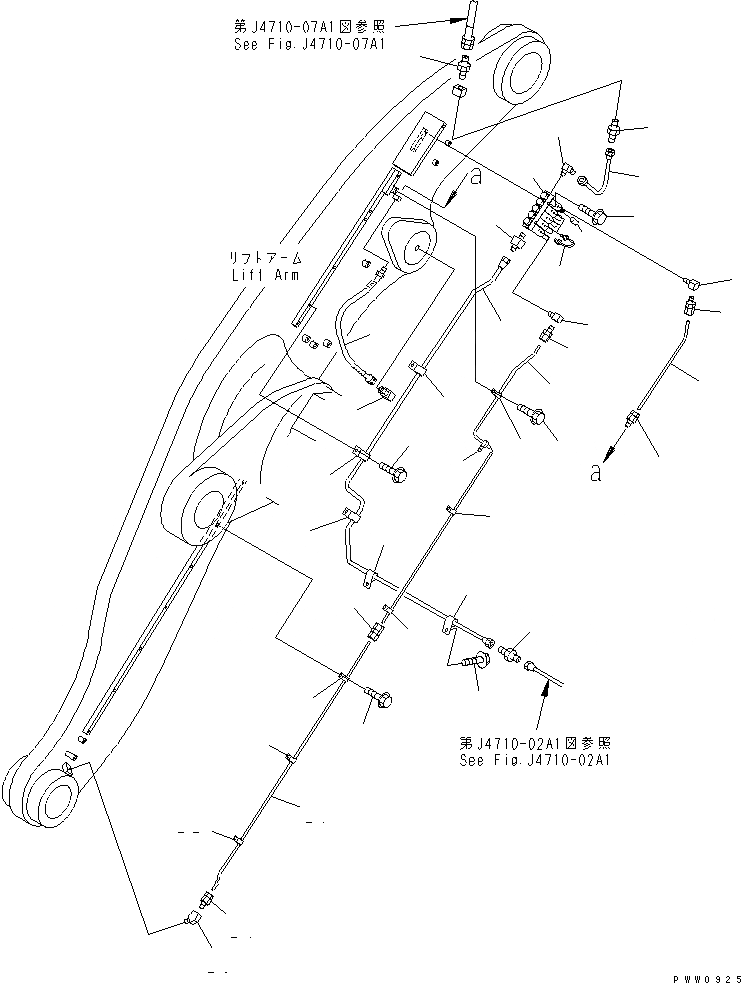 第J4710-07A1図参照
See Fig.J4710-07A1

a

リフトアーム
Lift Arm

a

第J4710-02A1図参照
See Fig.J4710-02A1

PWW0925