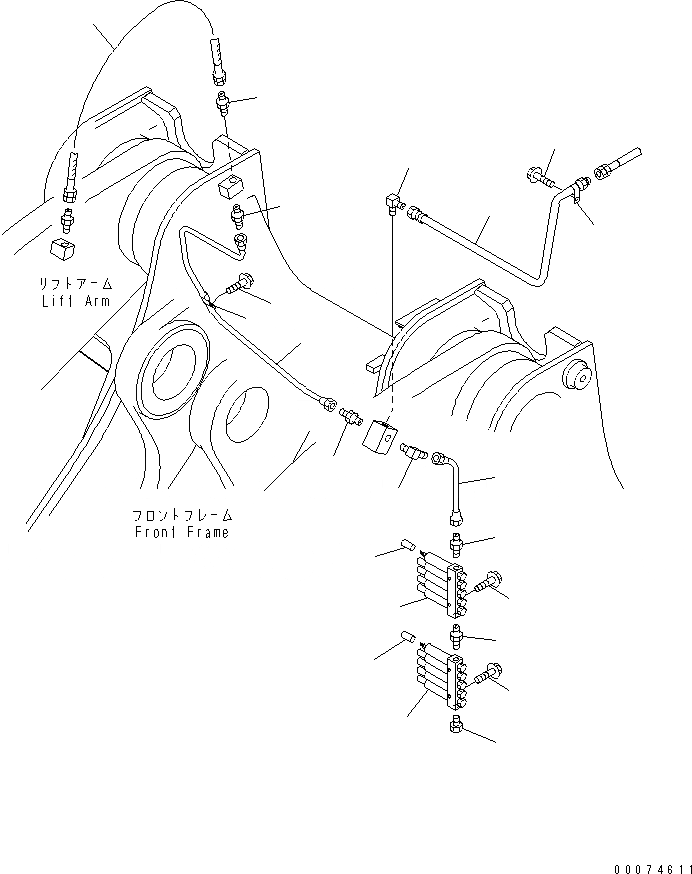 リフトアーム
Lift Arm

フロントフレーム
Front Frame

00074611