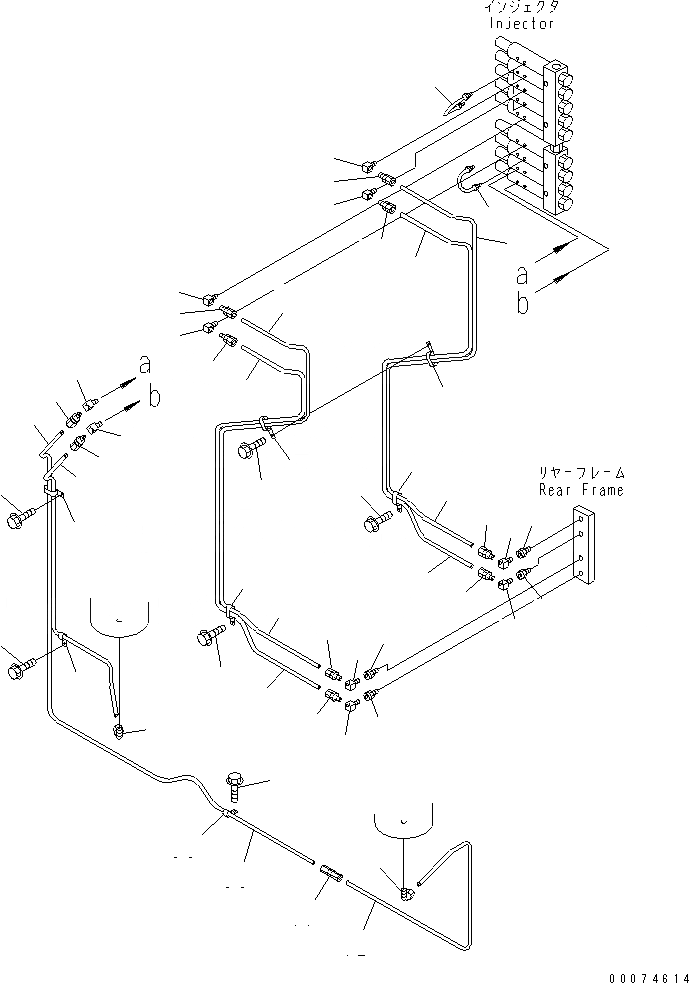 インジェクタ
Injector

a
b

a
b

リヤーフレーム
Rear Frame

00074614