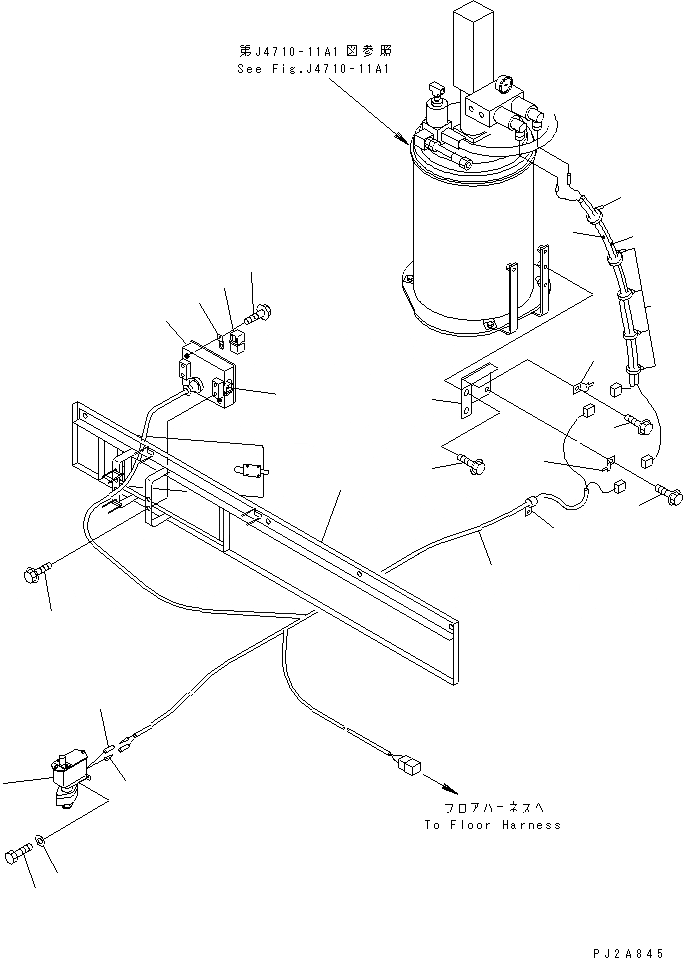 第J4710-11A1図参照
See Fig.J4710-11A1

フロアハーネスへ
To Floor Harness

PJ2A845