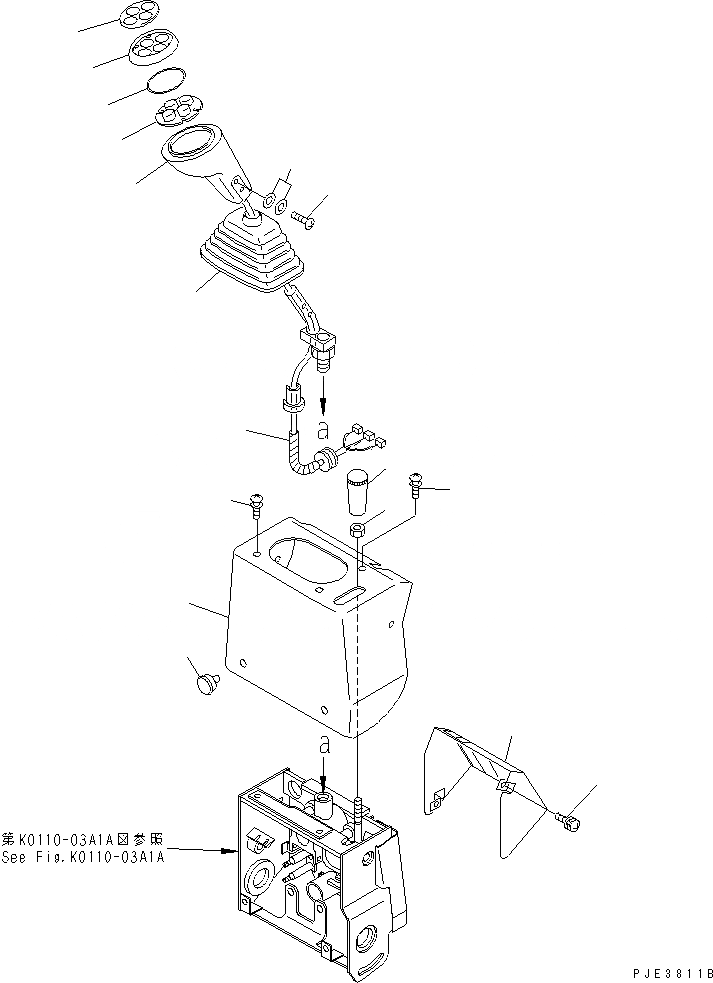 a

a

第K0110-03A1A図参照
See Fig.K0110-03A1A

PJE3811B