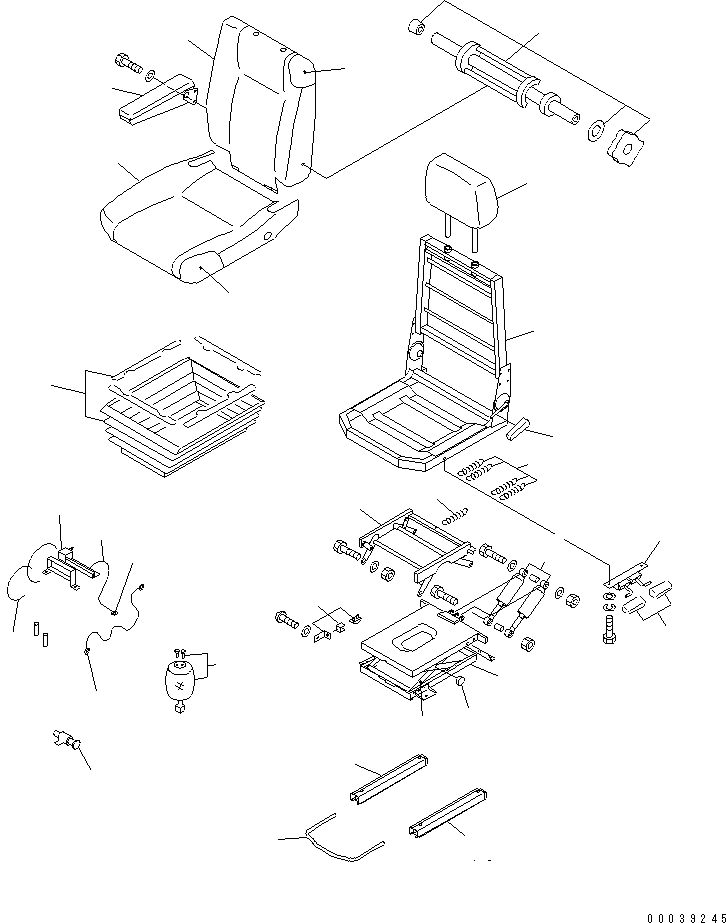 00039245