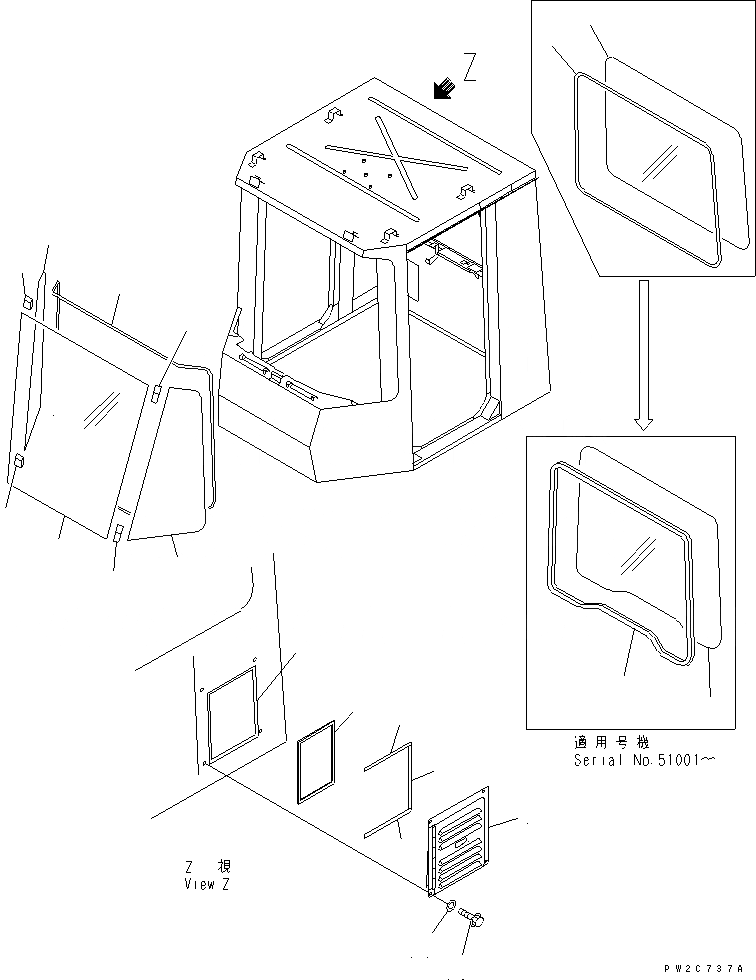 Z

適用号機
Serial No.51001～

Z 視
View Z

PW2C737A