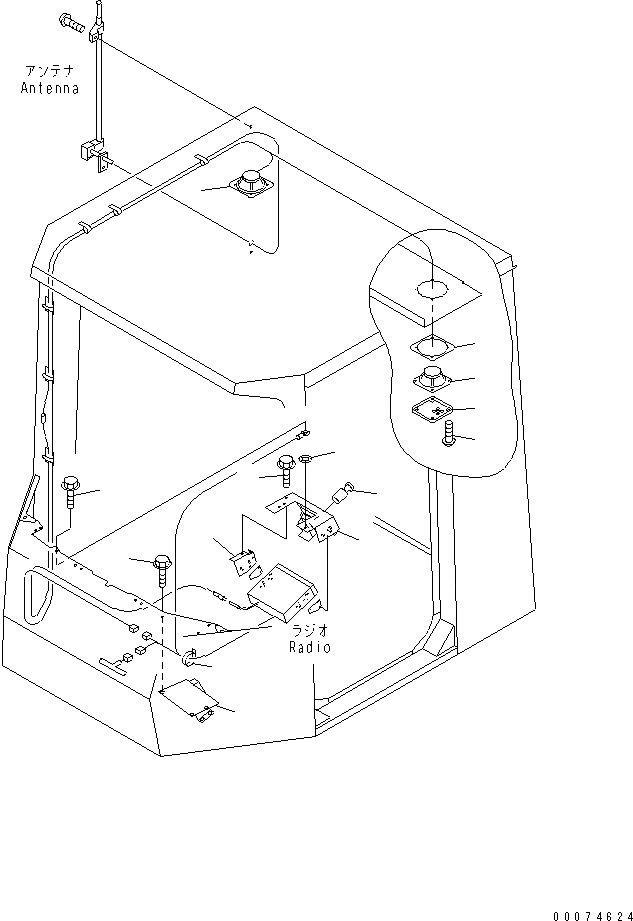 アンテナ
Antenna

ラジオ
Radio

00074624