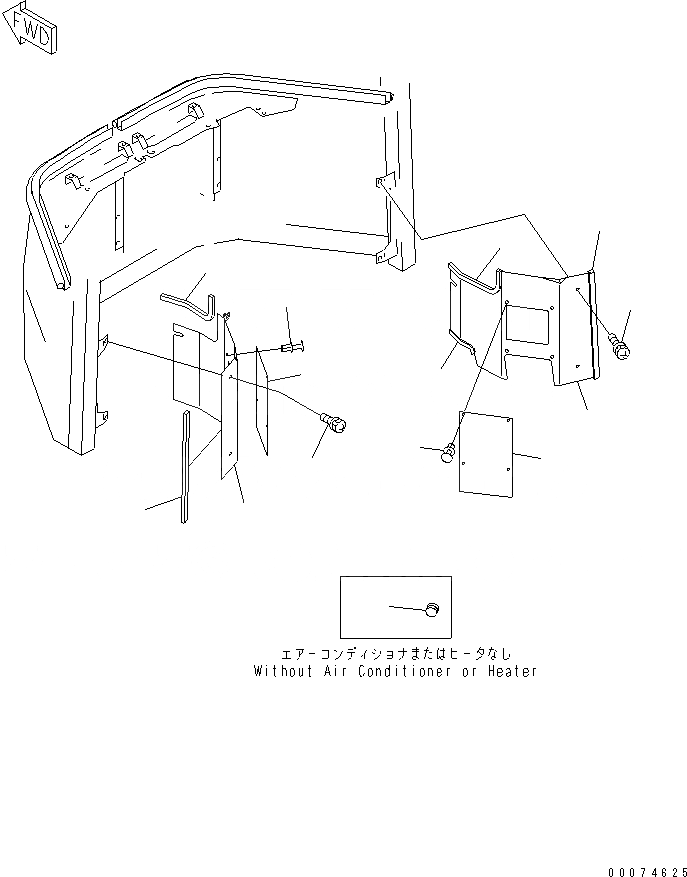 FWD

エアーコンディショナまたはヒータなし
Without Air Conditioner or Heater

00074625