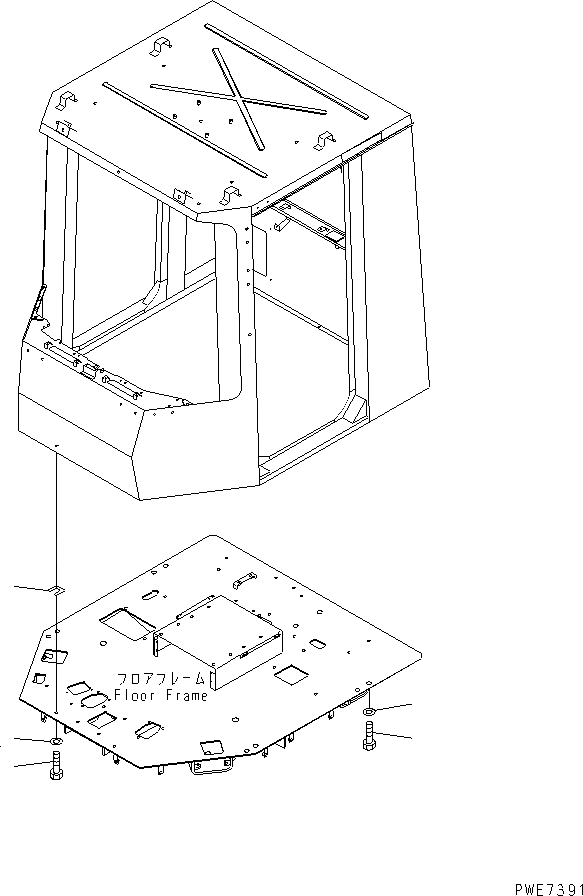 フロアフレーム
Floor Frame

PWE7391