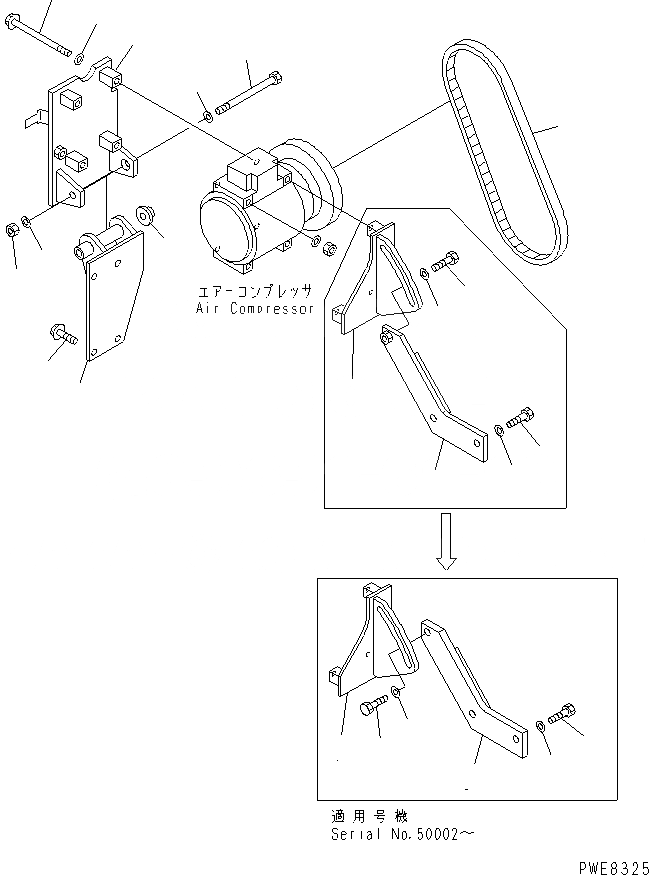 エアーコンプレッサ
Air Compressor

適用号機
Serial No.50002~

PWE8325