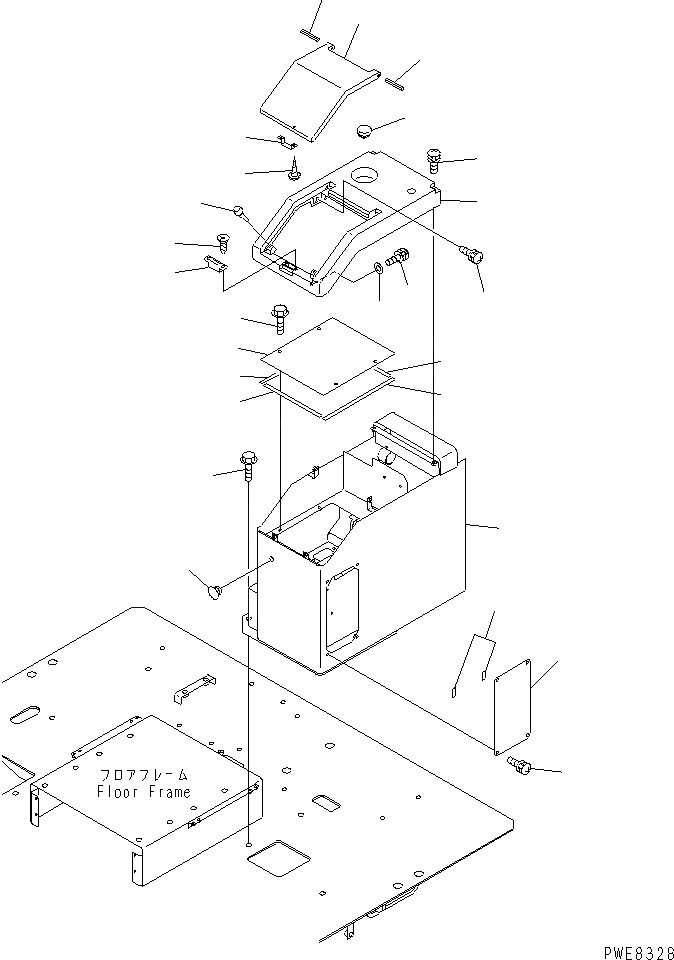 フロアフレーム
Floor Frame

PWE8326