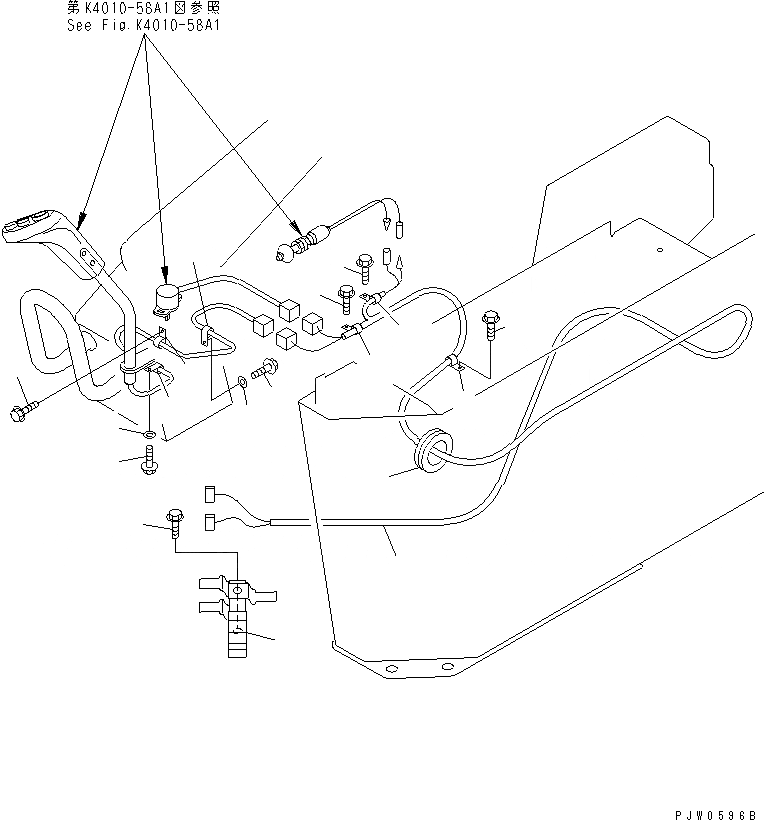 第K4010-58A1図参照
See Fig.K4010-58A1

PJW0596B