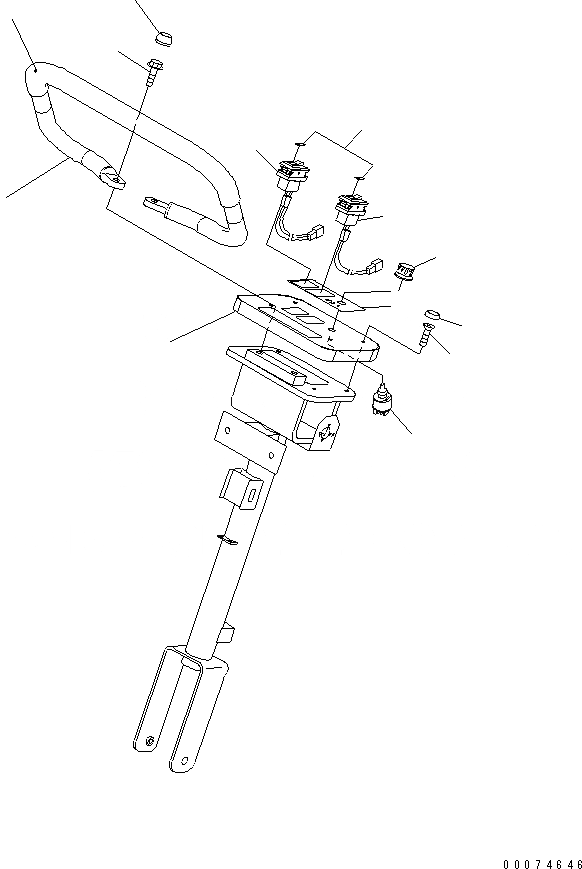 00074646